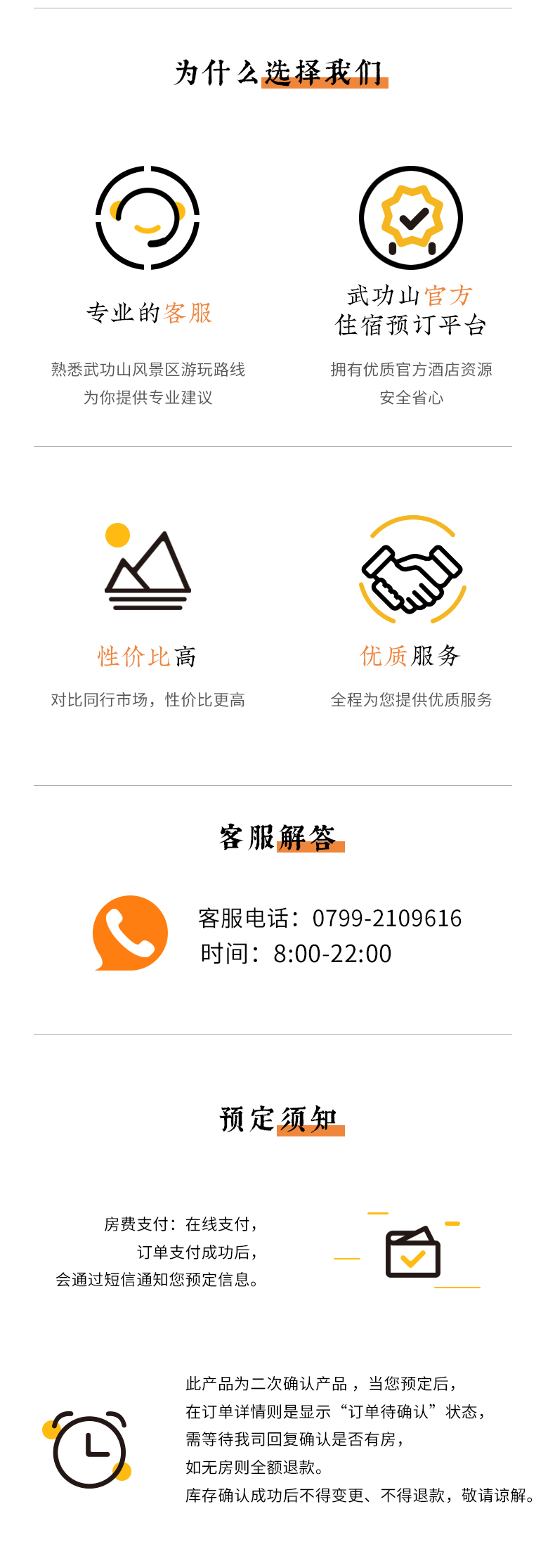 为什么选择我们

专业的客服

熟悉武功山风景区游玩路线
为你提供专业建议

武功山官方
住宿预订平台

拥有优质官方酒店资源
安全省心

性价比高

对比同行市场，性价比更高

优质服务

全程为您提供优质服务

客服解答

客服电话：0799-2109616
时间：8:00-22:00

预定须知

房费支付：在线支付，
订单支付成功后，
会通过短信通知您预定信息。

此产品为二次确认产品，当您预定后，
在订单详情则是显示“订单待确认”状态，
需等待我司回复确认是否有房，
如无房则全额退款。
库存确认成功后不得变更、不得退款，敬请谅解。