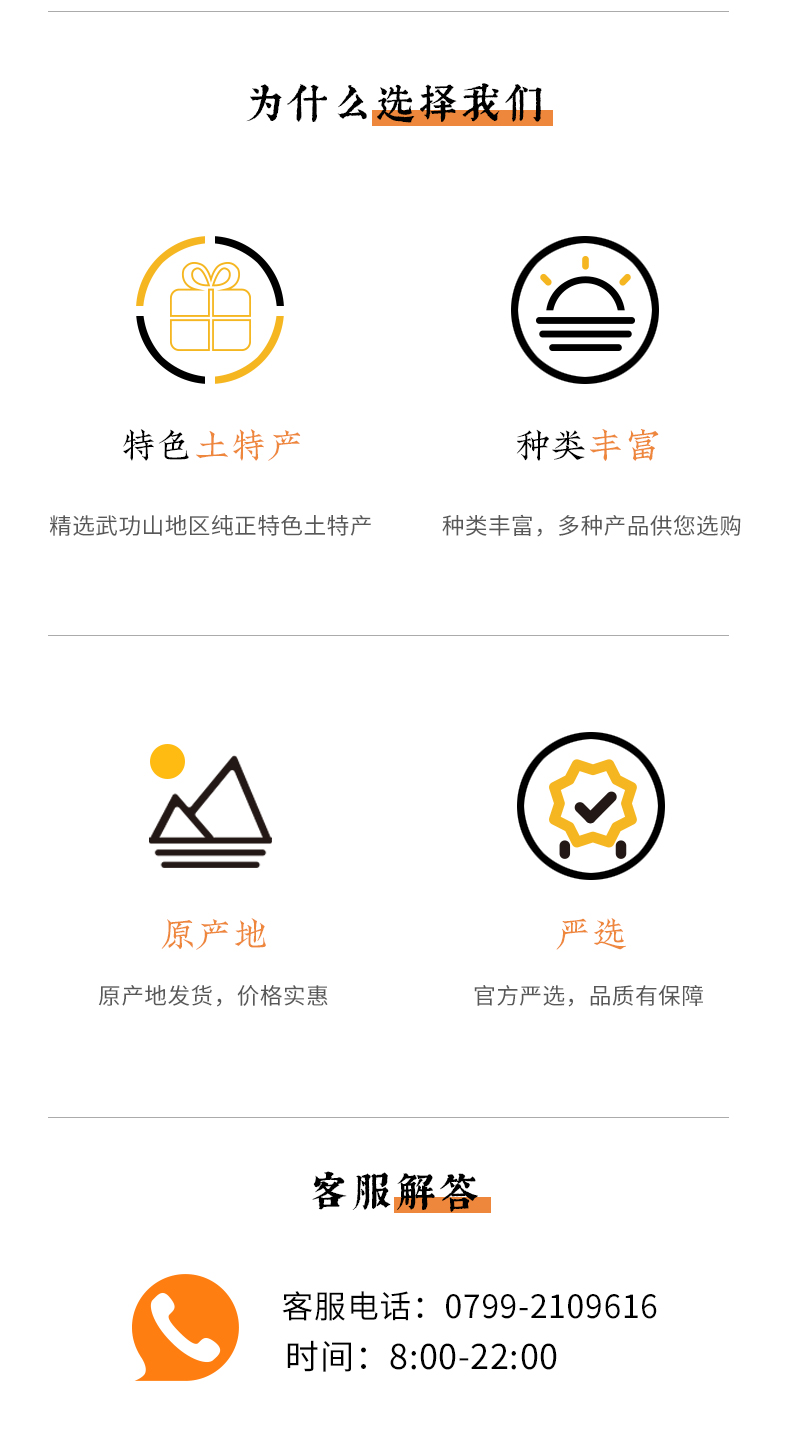 为什么选择我们

特色土特产

精选武功山地区纯正特色土特产

种类丰富

种类丰富，多种产品供您选购

原产地

原产地发货，价格实惠

严选

官方严选，品质有保障

客服解答

客服电话：0799-2109616
时间：8:00-22:00